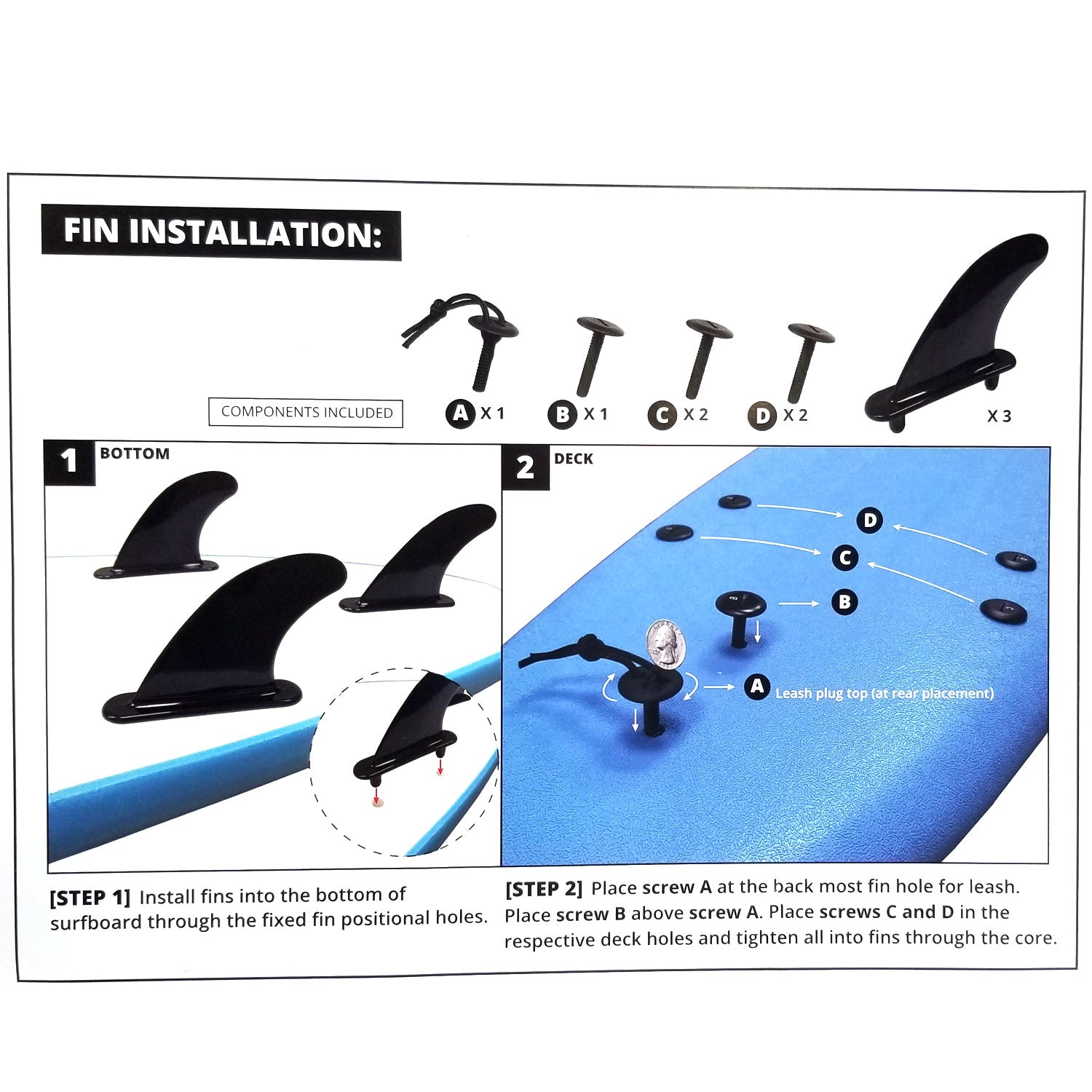 FIN INSTALLATION:

COMPONENTS INCLUDED

A X 1

B X 1

C X 2

D X 2

X 3

1 BOTTOM

2 DECK

D

C

B

A Leash plug top (at rear placement)

[STEP 1] Install fins into the bottom of surfboard through the fixed fin positional holes.

[STEP 2] Place screw A at the back most fin hole for leash. Place screw B above screw A. Place screws C and D in the respective deck holes and tighten all into fins through the core.